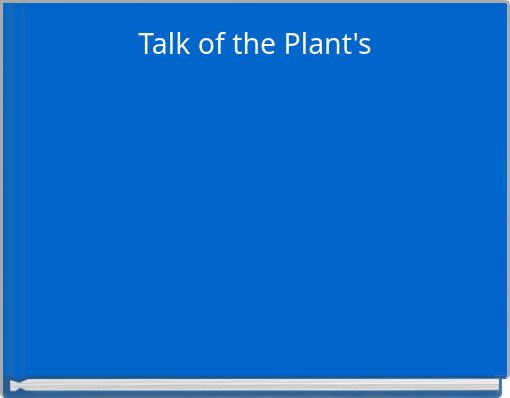 Talk of the Plant's