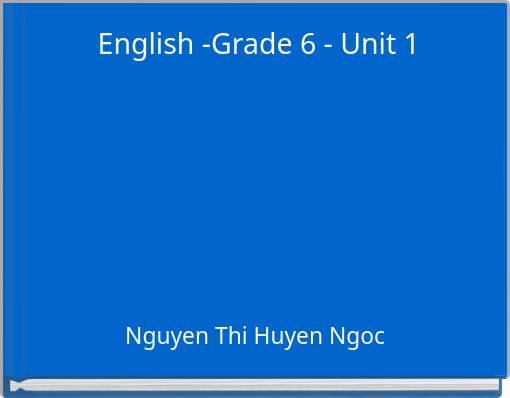 English -Grade 6 - Unit 1

Nguyen Thi Huyen Ngoc