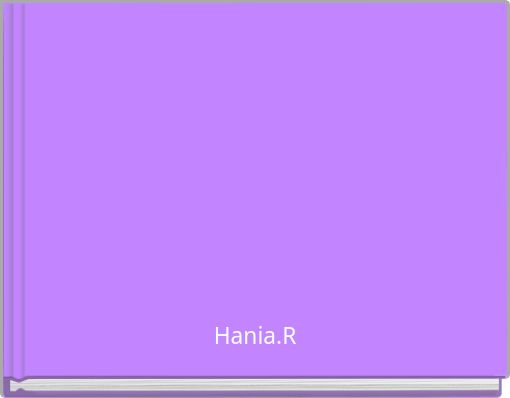 Hania.R