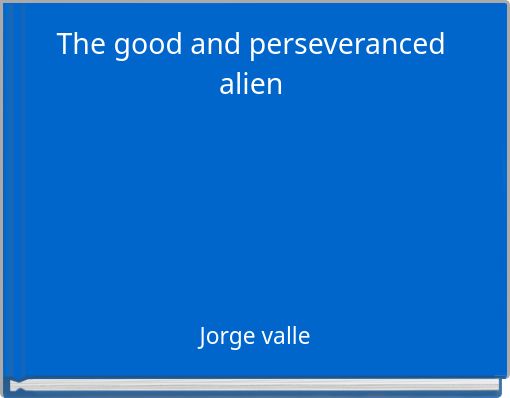 The good and perseveranced alien

Jorge valle